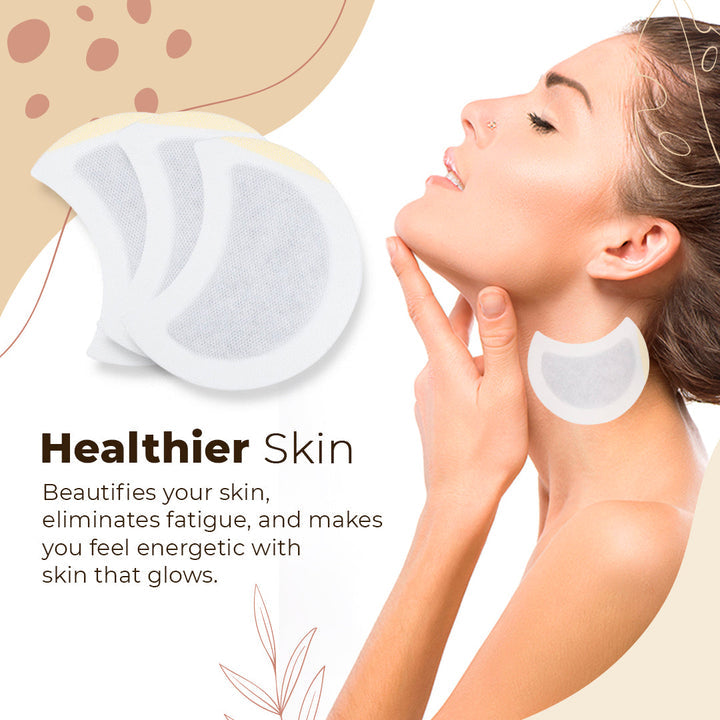 Healthier Skin

Beautifies your skin, eliminates fatigue, and makes you feel energetic with skin that glows.