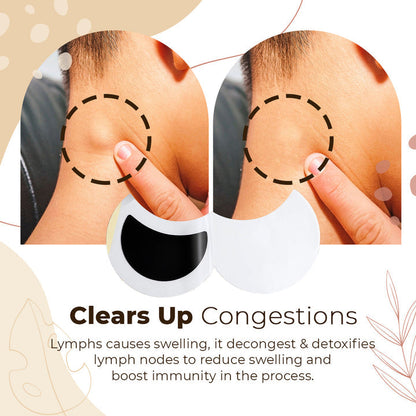 Clears Up Congestions

Lymphs causes swelling, it decongest & detoxifies lymph nodes to reduce swelling and boost immunity in the process.