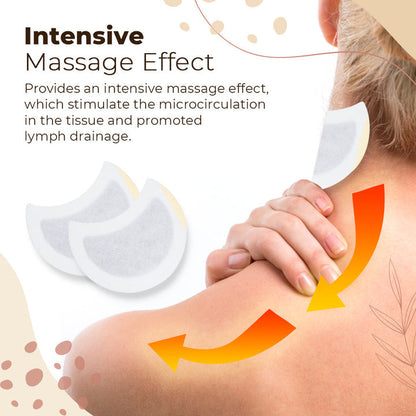 Intensive
Massage Effect

Provides an intensive massage effect, which stimulate the microcirculation in the tissue and promoted lymph drainage.